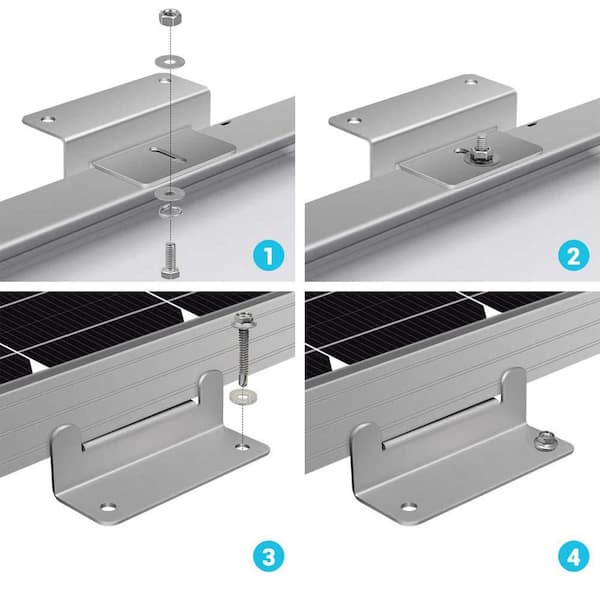 1

2

3

4