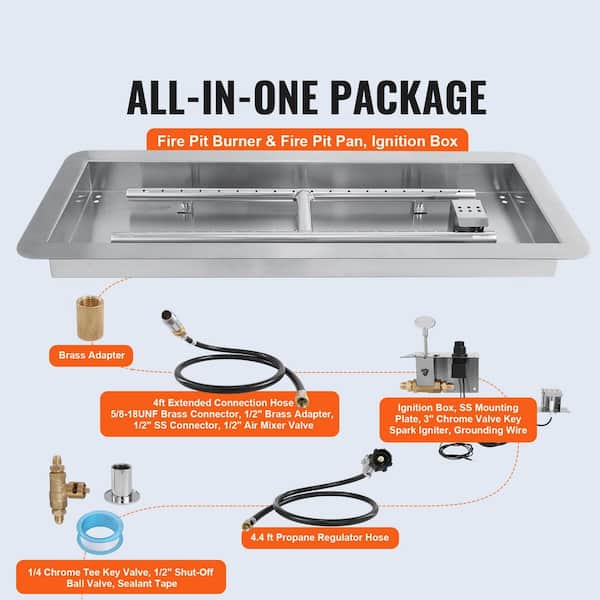 ALL-IN-ONE PACKAGE

Fire Pit Burner & Fire Pit Pan, Ignition Box

Brass Adapter

4ft Extended Connection Hose
5/8-18UNF Brass Connector, 1/2" Brass Adapter,
1/2" SS Connector, 1/2" Air Mixer Valve

Ignition Box, SS Mounting Plate, 3" Chrome Valve Key Spark Igniter, Grounding Wire

4.4 ft Propane Regulator Hose

1/4 Chrome Tee Key Valve, 1/2" Shut-Off Ball Valve, Sealant Tape