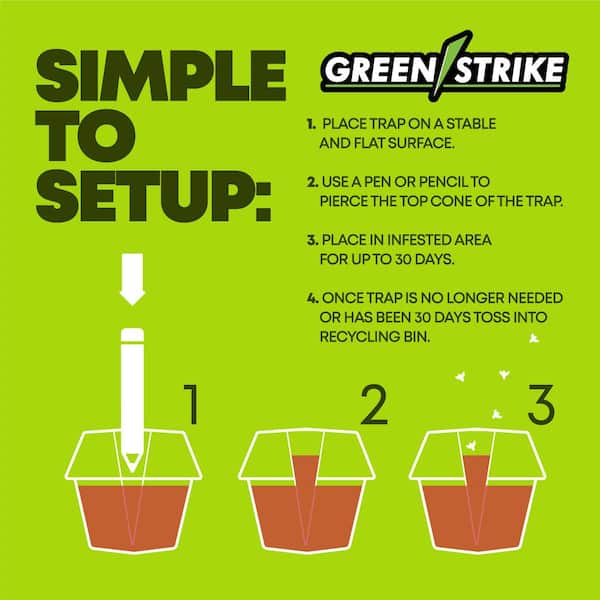 SIMPLE TO SETUP:

GREEN STRIKE

1. PLACE TRAP ON A STABLE AND FLAT SURFACE.

2. USE A PEN OR PENCIL TO PIERCE THE TOP CONE OF THE TRAP.

3. PLACE IN INFESTED AREA FOR UP TO 30 DAYS.

4. ONCE TRAP IS NO LONGER NEEDED OR HAS BEEN 30 DAYS TOSS INTO RECYCLING BIN.

1

2

3