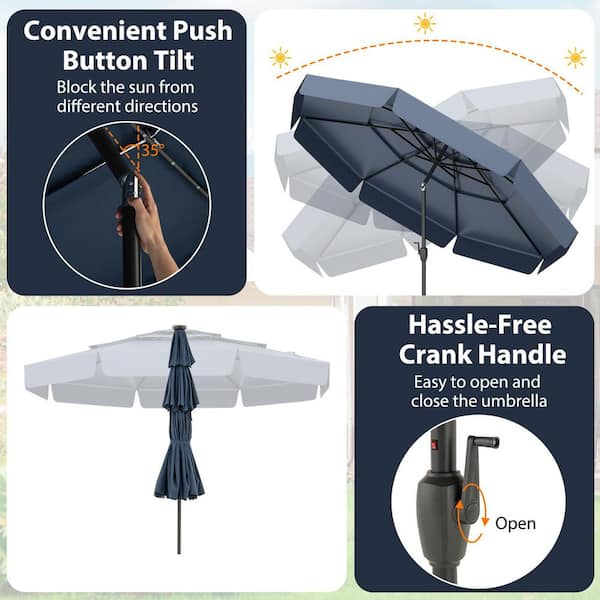 Convenient Push Button Tilt

Block the sun from different directions

35°

Hassle-Free Crank Handle

Easy to open and close the umbrella

Open