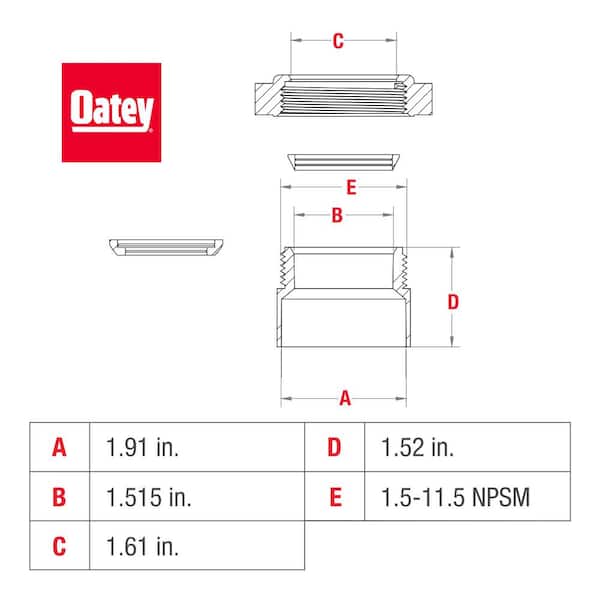 Oatey

C

E

B

D

A

| A | 1.91 in. | D | 1.52 in. |
|---|---|---|---|
| B | 1.515 in. | E | 1.5-11.5 NPSM |
| C | 1.61 in. | | |