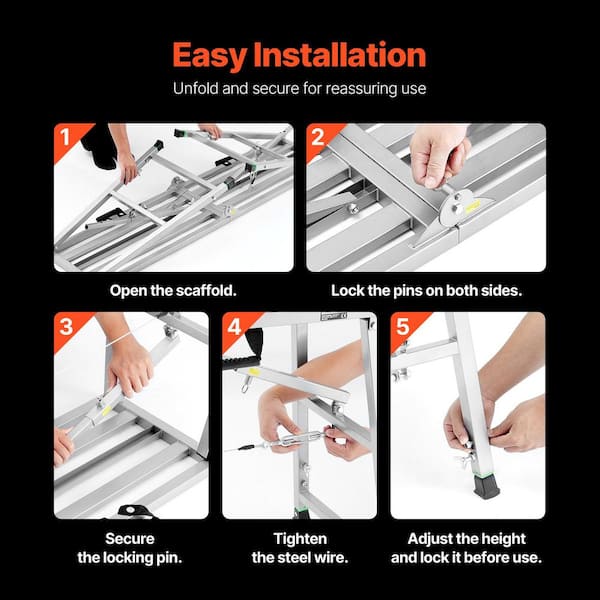 Easy Installation

Unfold and secure for reassuring use

1

Open the scaffold.

2

Lock the pins on both sides.

3

Secure the locking pin.

4

Tighten the steel wire.

5

Adjust the height and lock it before use.