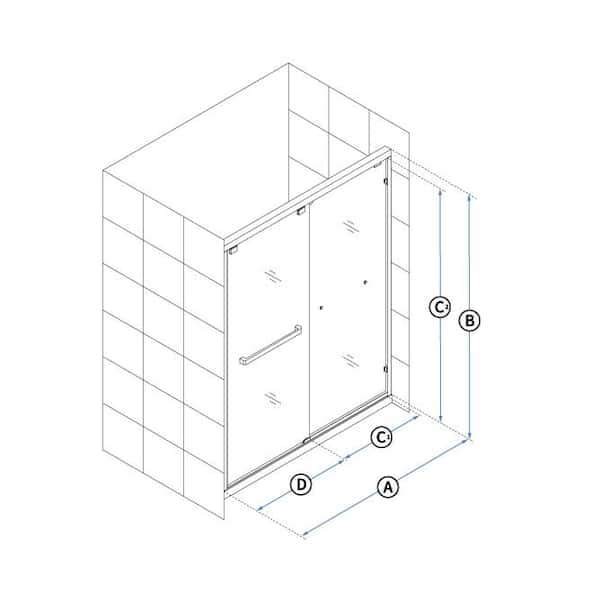 $C_2$
B
$C_1$
D
A