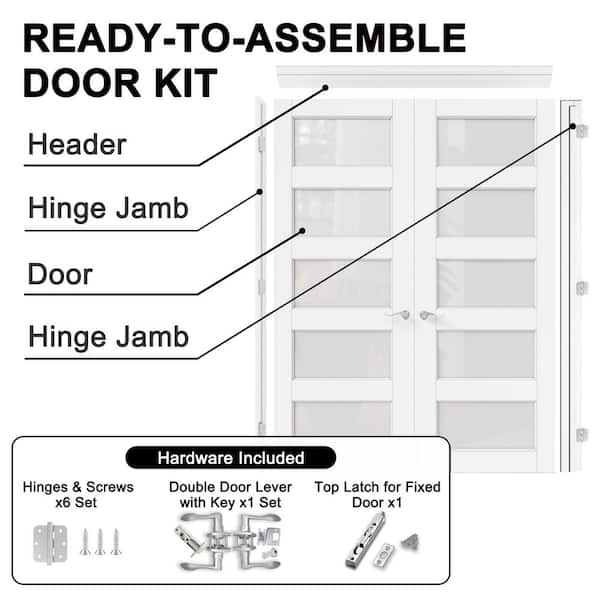 READY-TO-ASSEMBLE DOOR KIT

Header

Hinge Jamb

Door

Hinge Jamb

Hardware Included

Hinges & Screws x6 Set

Double Door Lever with Key x1 Set

Top Latch for Fixed Door x1