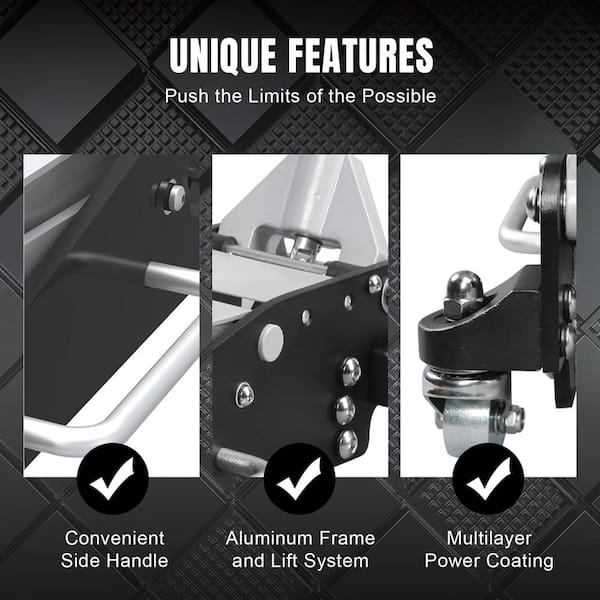 UNIQUE FEATURES

Push the Limits of the Possible

Convenient Side Handle

Aluminum Frame and Lift System

Multilayer Power Coating