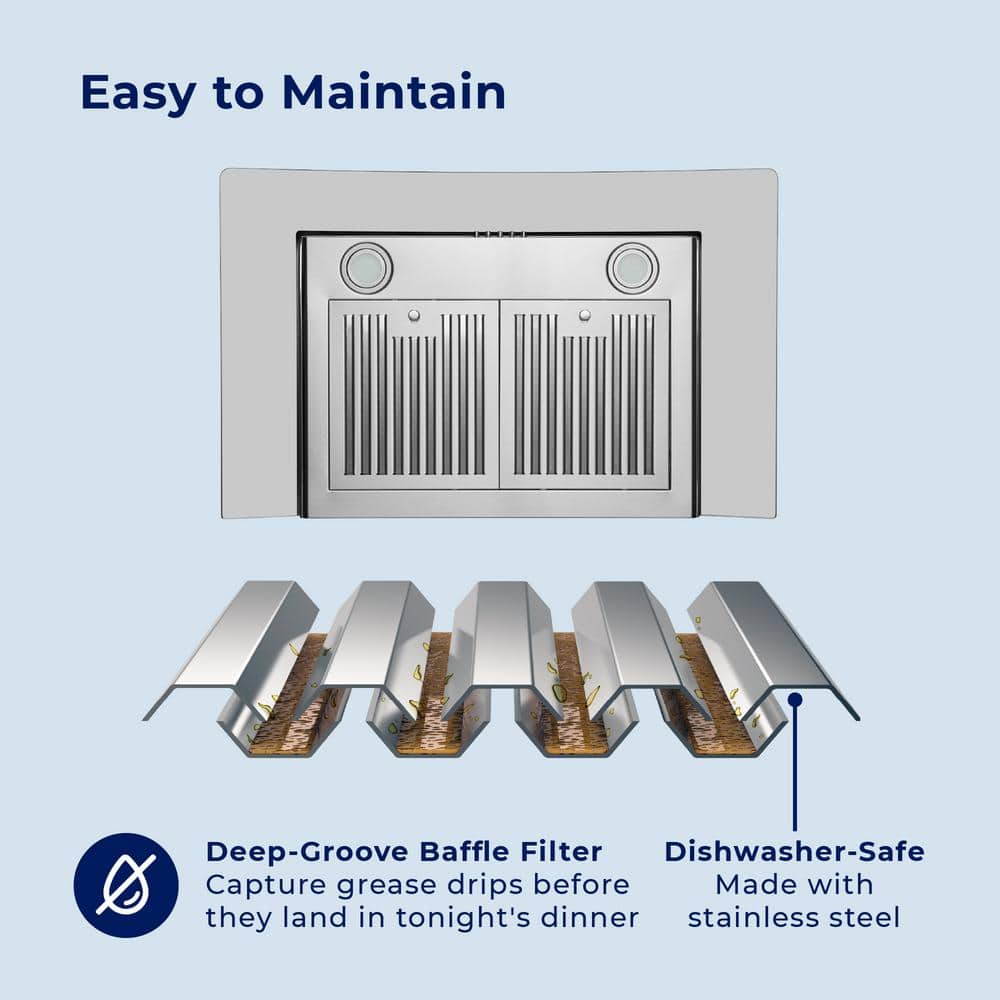 Easy to Maintain

Deep-Groove Baffle Filter
Capture grease drips before they land in tonight's dinner

Dishwasher-Safe
Made with stainless steel