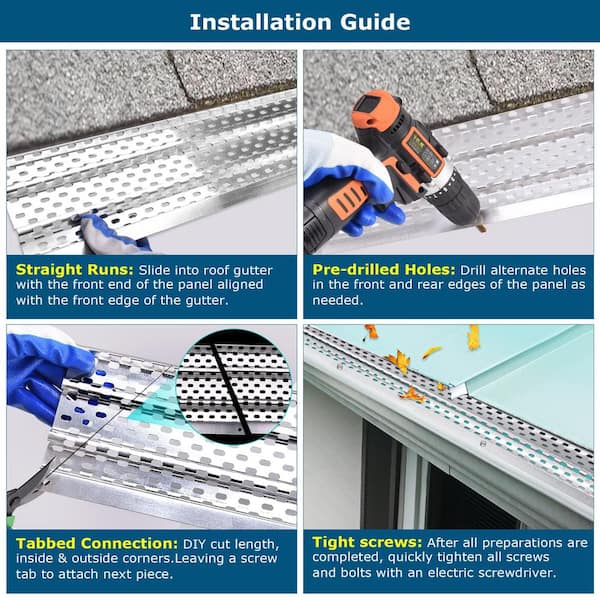 Installation Guide

Straight Runs: Slide into roof gutter with the front end of the panel aligned with the front edge of the gutter.

Pre-drilled Holes: Drill alternate holes in the front and rear edges of the panel as needed.

Tabbed Connection: DIY cut length, inside & outside corners.Leaving a screw tab to attach next piece.

Tight screws: After all preparations are completed, quickly tighten all screws and bolts with an electric screwdriver.