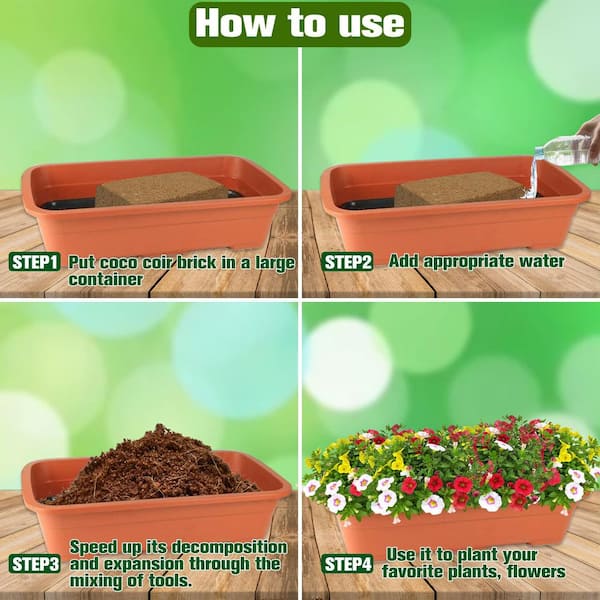 How to use

STEP1 Put coco coir brick in a large container

STEP2 Add appropriate water

STEP3 Speed up its decomposition and expansion through the mixing of tools.

STEP4 Use it to plant your favorite plants, flowers