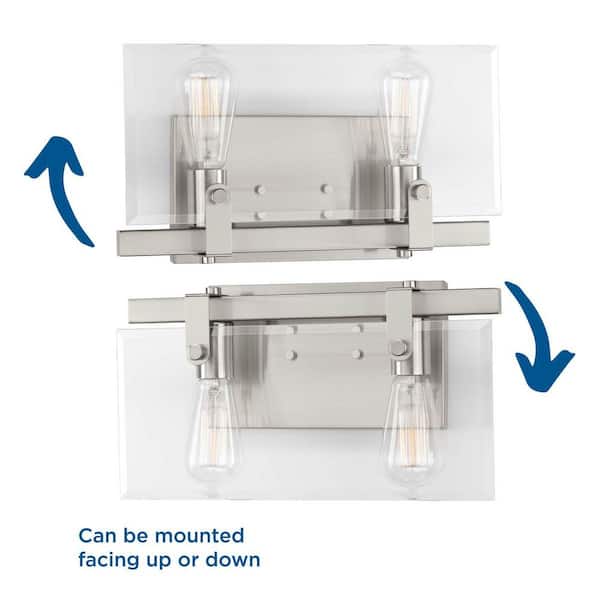 Can be mounted facing up or down