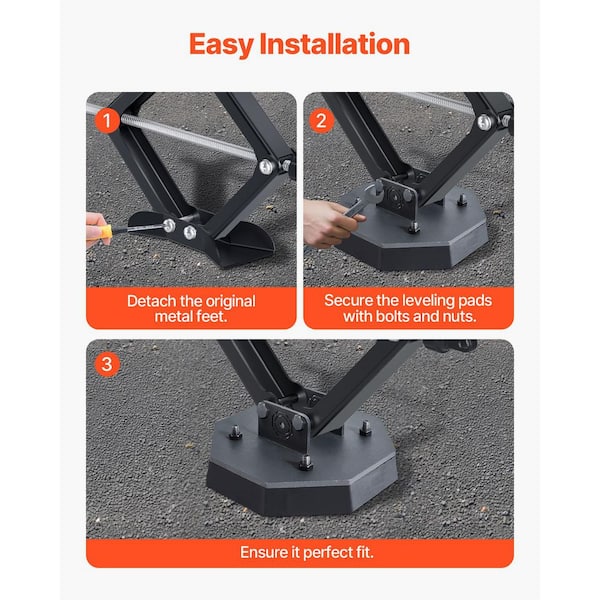 Easy Installation

1

Detach the original metal feet.

2

Secure the leveling pads with bolts and nuts.

3

Ensure it perfect fit.