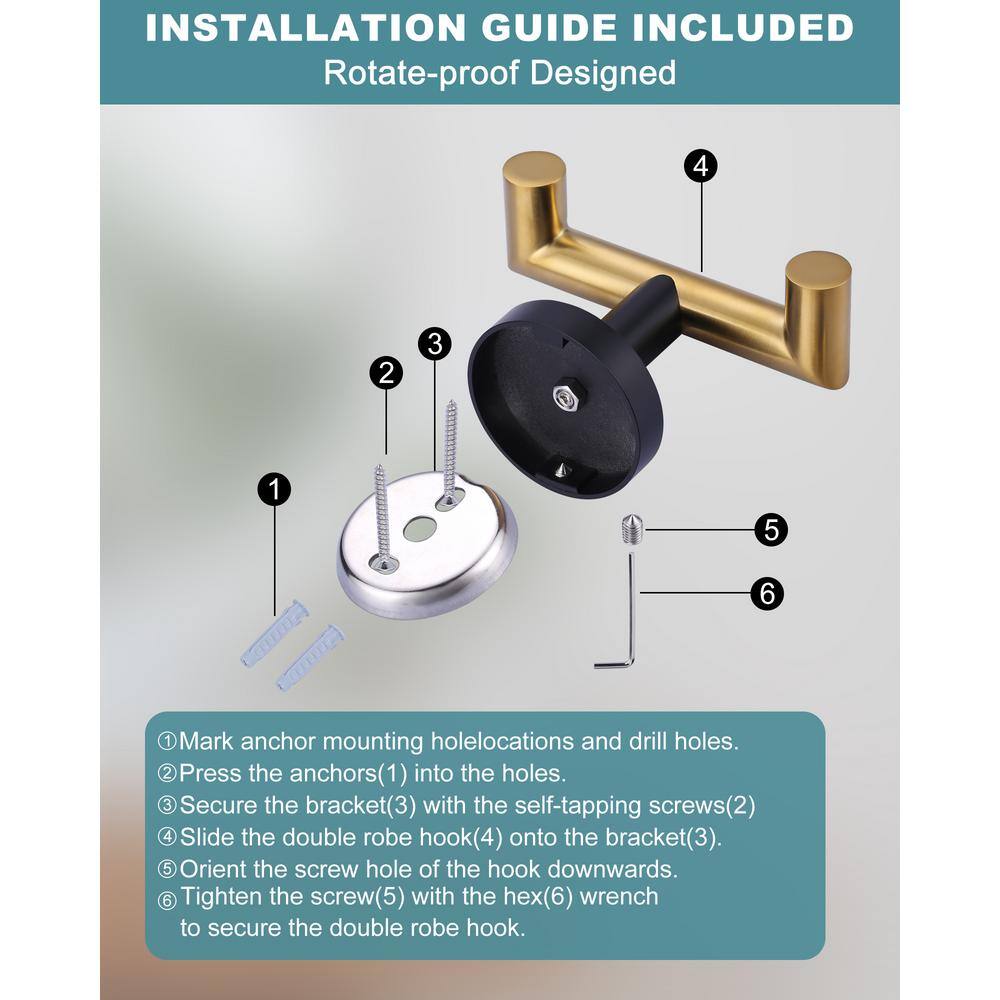 INSTALLATION GUIDE INCLUDED
Rotate-proof Designed

4
3
2
1
5
6

①Mark anchor mounting holelocations and drill holes.
②Press the anchors(1) into the holes.
③Secure the bracket(3) with the self-tapping screws(2)
④Slide the double robe hook(4) onto the bracket(3).
⑤Orient the screw hole of the hook downwards.
⑥Tighten the screw(5) with the hex(6) wrench to secure the double robe hook.