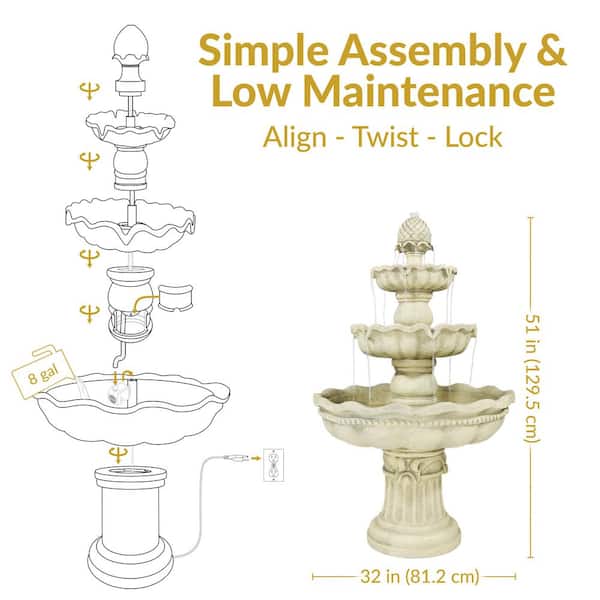 Simple Assembly & Low Maintenance

Align - Twist - Lock

8 gal

51 in (129.5 cm)

32 in (81.2 cm)