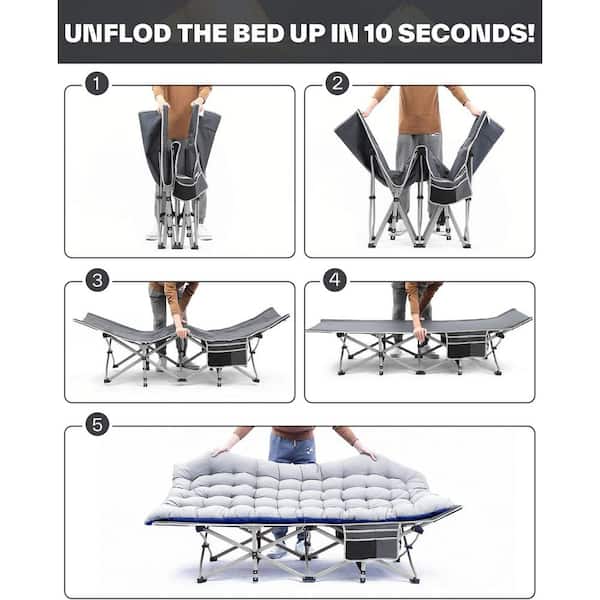 UNFLOD THE BED UP IN 10 SECONDS!

1

2

3

4

5