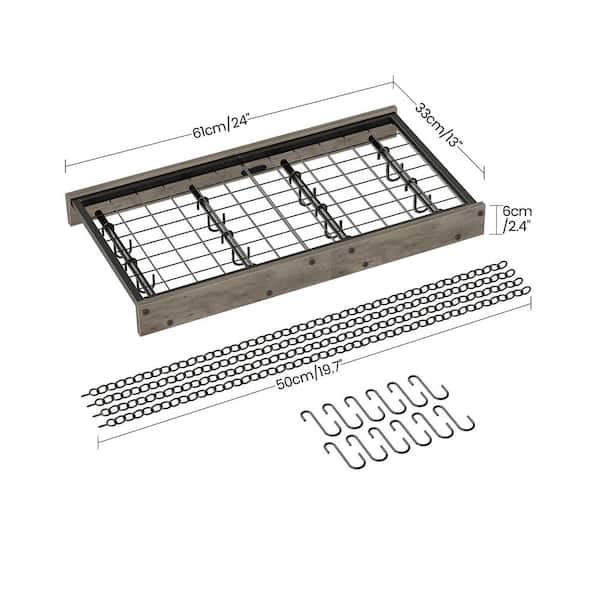 61cm/24"

33cm/13"

6cm
/2.4"

50cm/19.7"