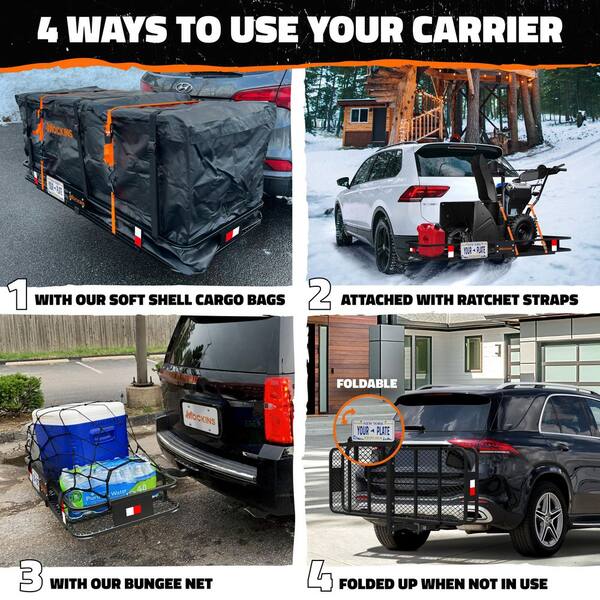 4 WAYS TO USE YOUR CARRIER

MOCKINS

YOUR PLATE

1 WITH OUR SOFT SHELL CARGO BAGS

YOUR PLATE

2 ATTACHED WITH RATCHET STRAPS

MOCKINS

40

3 WITH OUR BUNGEE NET

FOLDABLE

YOUR PLATE

4 FOLDED UP WHEN NOT IN USE