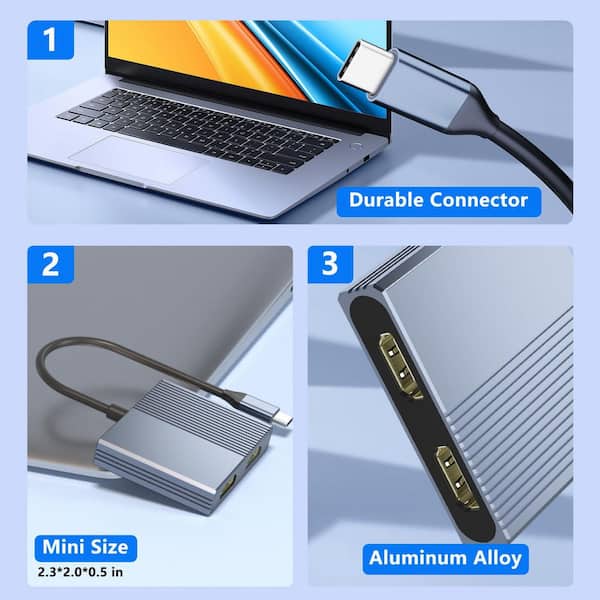 1

Durable Connector

2

Mini Size
2.3*2.0*0.5 in

3

Aluminum Alloy