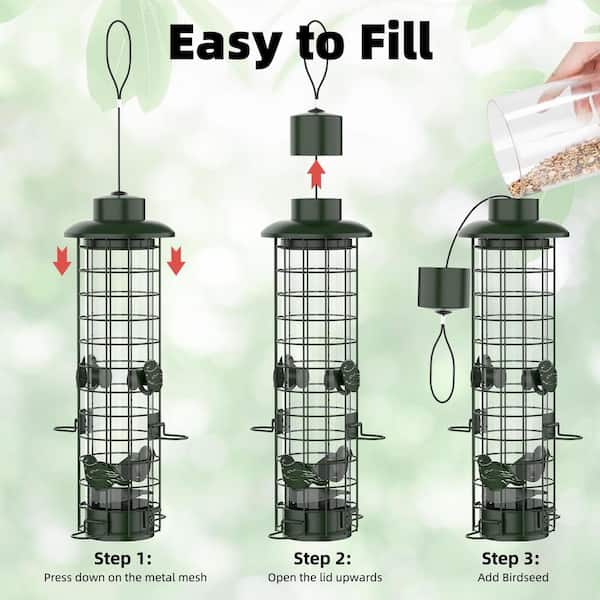 Easy to Fill

Step 1:
Press down on the metal mesh

Step 2:
Open the lid upwards

Step 3:
Add Birdseed