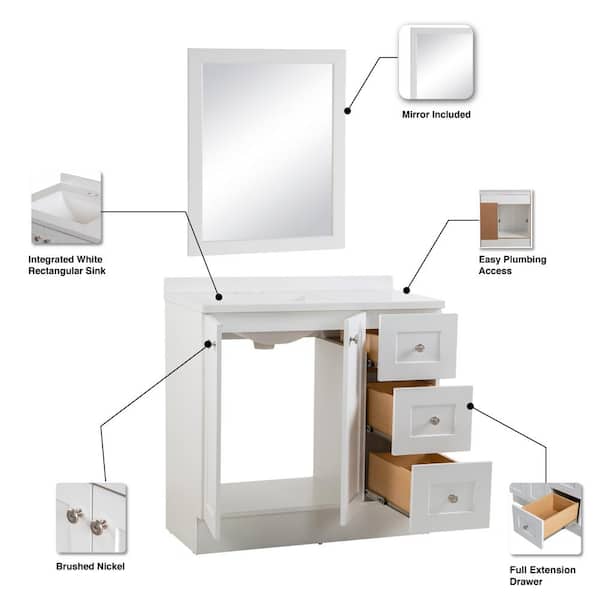 Mirror Included

Integrated White Rectangular Sink

Easy Plumbing Access

Brushed Nickel

Full Extension Drawer