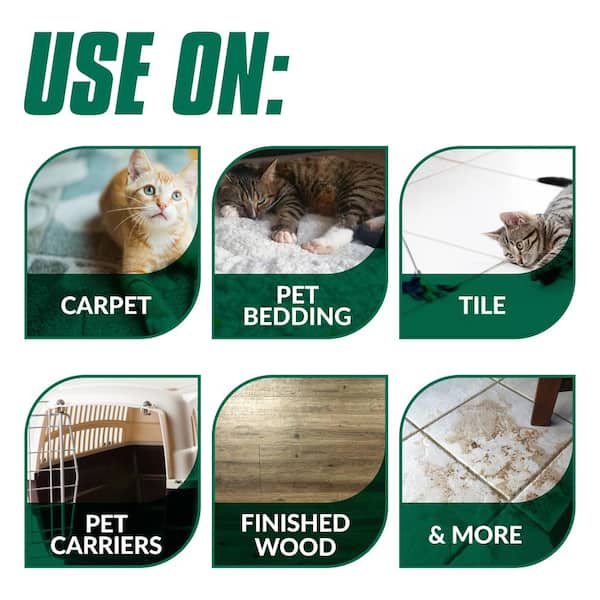 USE ON:

CARPET

PET BEDDING

TILE

PET CARRIERS

FINISHED WOOD

& MORE