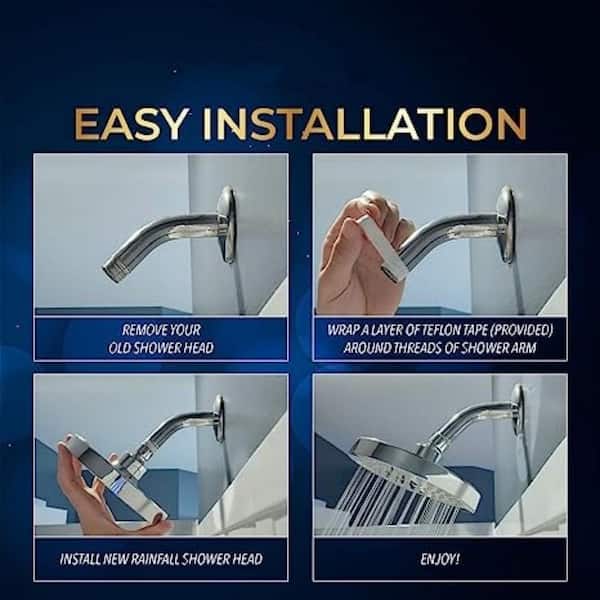 EASY INSTALLATION

REMOVE YOUR OLD SHOWER HEAD

WRAP A LAYER OF TEFLON TAPE (PROVIDED) AROUND THREADS OF SHOWER ARM

INSTALL NEW RAINFALL SHOWER HEAD

ENJOY!