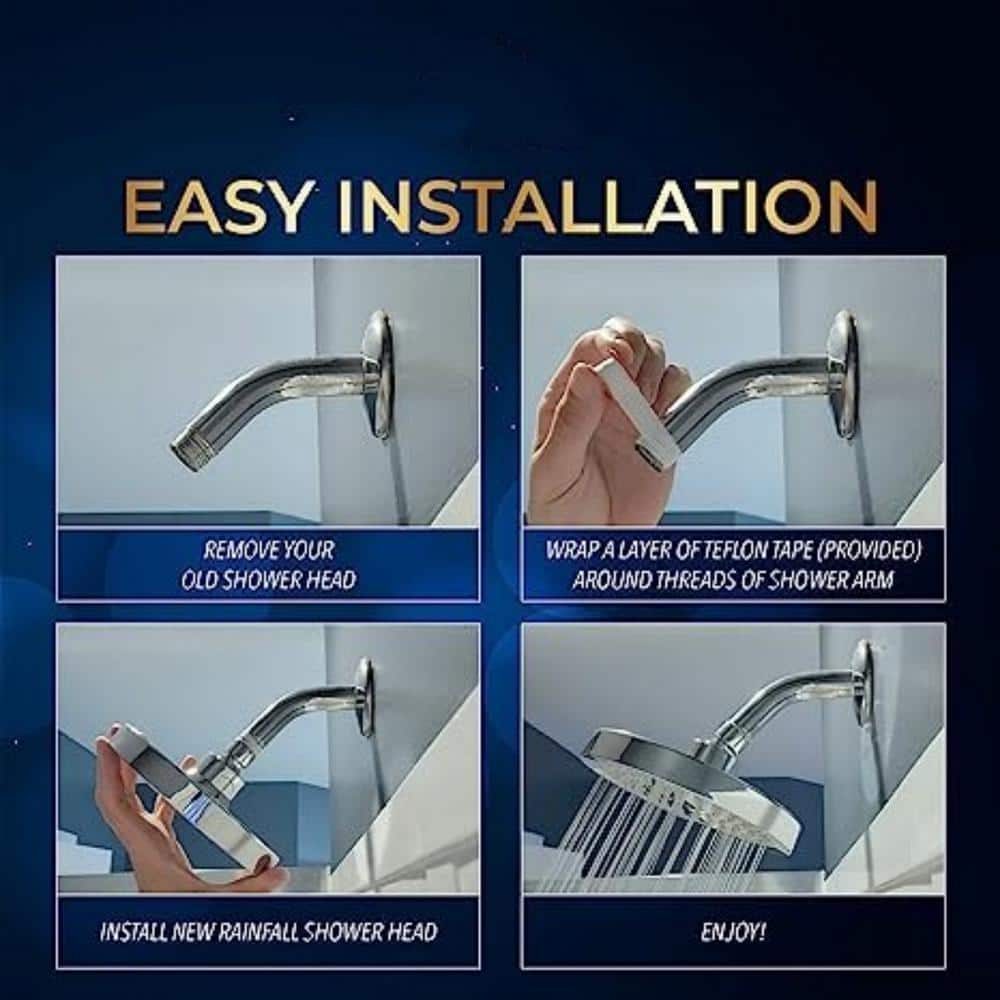 EASY INSTALLATION

REMOVE YOUR OLD SHOWER HEAD

WRAP A LAYER OF TEFLON TAPE (PROVIDED) AROUND THREADS OF SHOWER ARM

INSTALL NEW RAINFALL SHOWER HEAD

ENJOY!