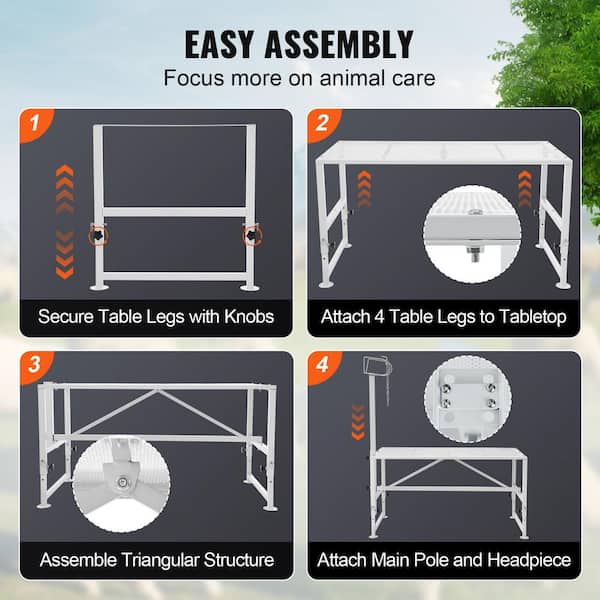 EASY ASSEMBLY
Focus more on animal care

1
Secure Table Legs with Knobs

2
Attach 4 Table Legs to Tabletop

3
Assemble Triangular Structure

4
Attach Main Pole and Headpiece