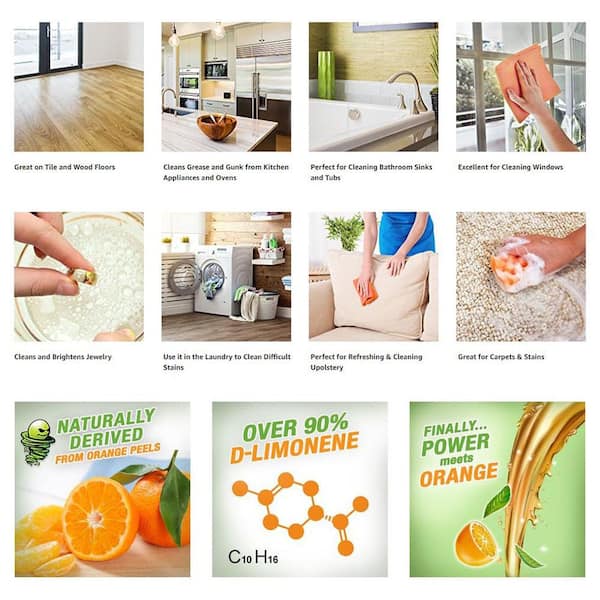 Great on Tile and Wood Floors

Cleans Grease and Gunk from Kitchen Appliances and Ovens

Perfect for Cleaning Bathroom Sinks and Tubs

Excellent for Cleaning Windows

Cleans and Brightens Jewelry

Use it in the Laundry to Clean Difficult Stains

Perfect for Refreshing & Cleaning Upolstery

Great for Carpets & Stains

NATURALLY DERIVED FROM ORANGE PEELS

OVER 90% D-LIMONENE

$C_{10}H_{16}$

FINALLY... POWER meets ORANGE