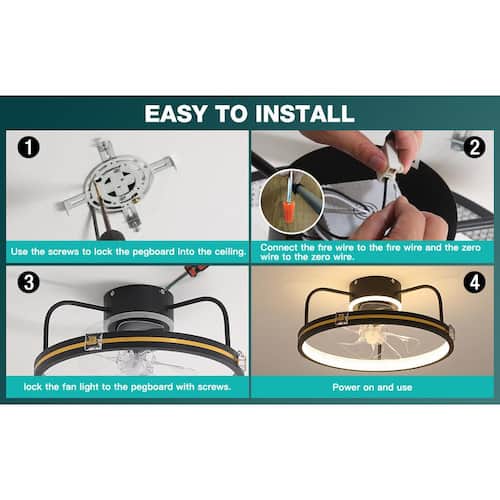 EASY TO INSTALL

1

Use the screws to lock the pegboard into the ceiling.

2

Connect the fire wire to the fire wire and the zero wire to the zero wire.

3

lock the fan light to the pegboard with screws.

4

Power on and use