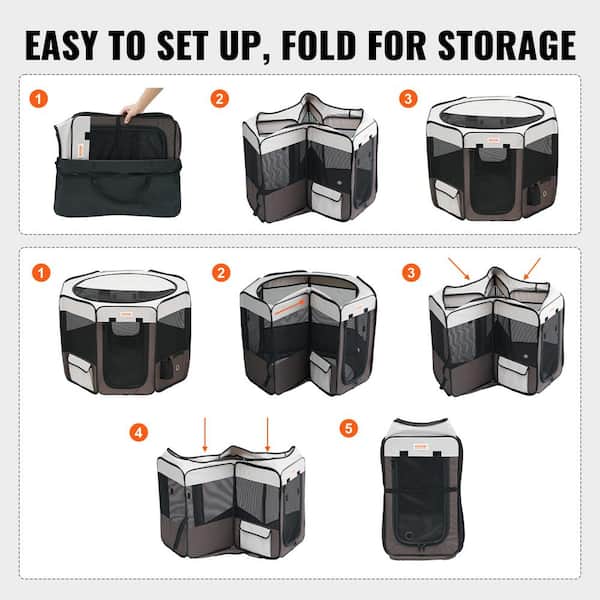 EASY TO SET UP, FOLD FOR STORAGE

1

2

3

1

2

3

4

5