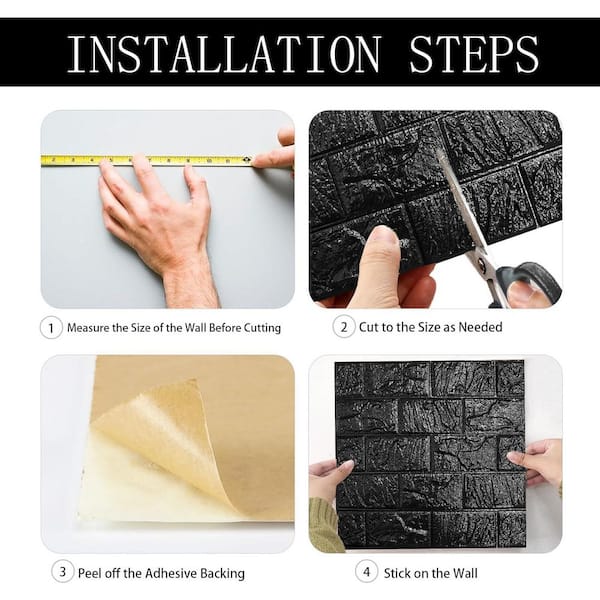 INSTALLATION STEPS

1 Measure the Size of the Wall Before Cutting

2 Cut to the Size as Needed

3 Peel off the Adhesive Backing

4 Stick on the Wall