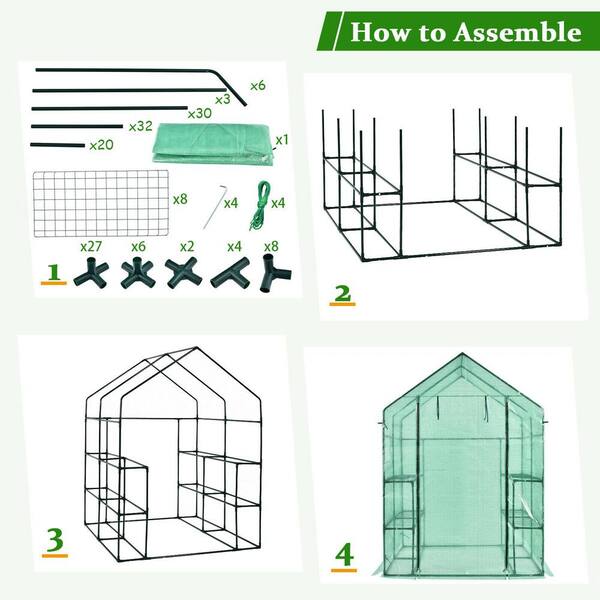 How to Assemble

x6
x3
x30
x32
x20
x1
x8
x4
x4
x27
x6
x2
x4
x8
1

2

3

4