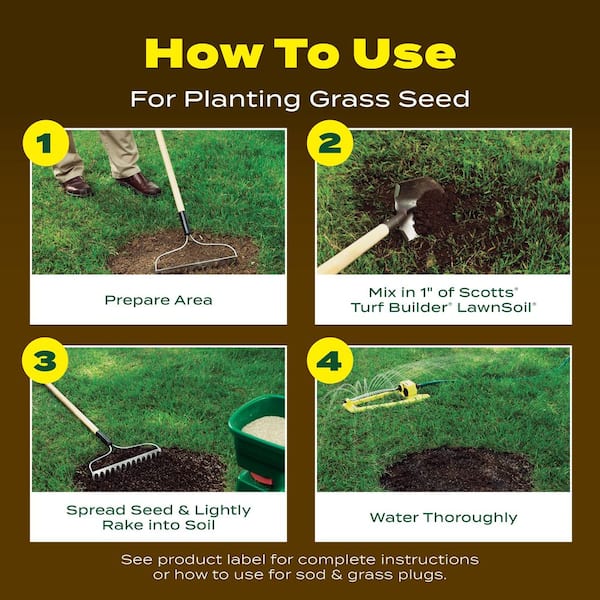 How To Use

For Planting Grass Seed

1

Prepare Area

2

Mix in 1" of Scotts® Turf Builder® LawnSoil®

3

Spread Seed & Lightly Rake into Soil

4

Water Thoroughly

See product label for complete instructions or how to use for sod & grass plugs.