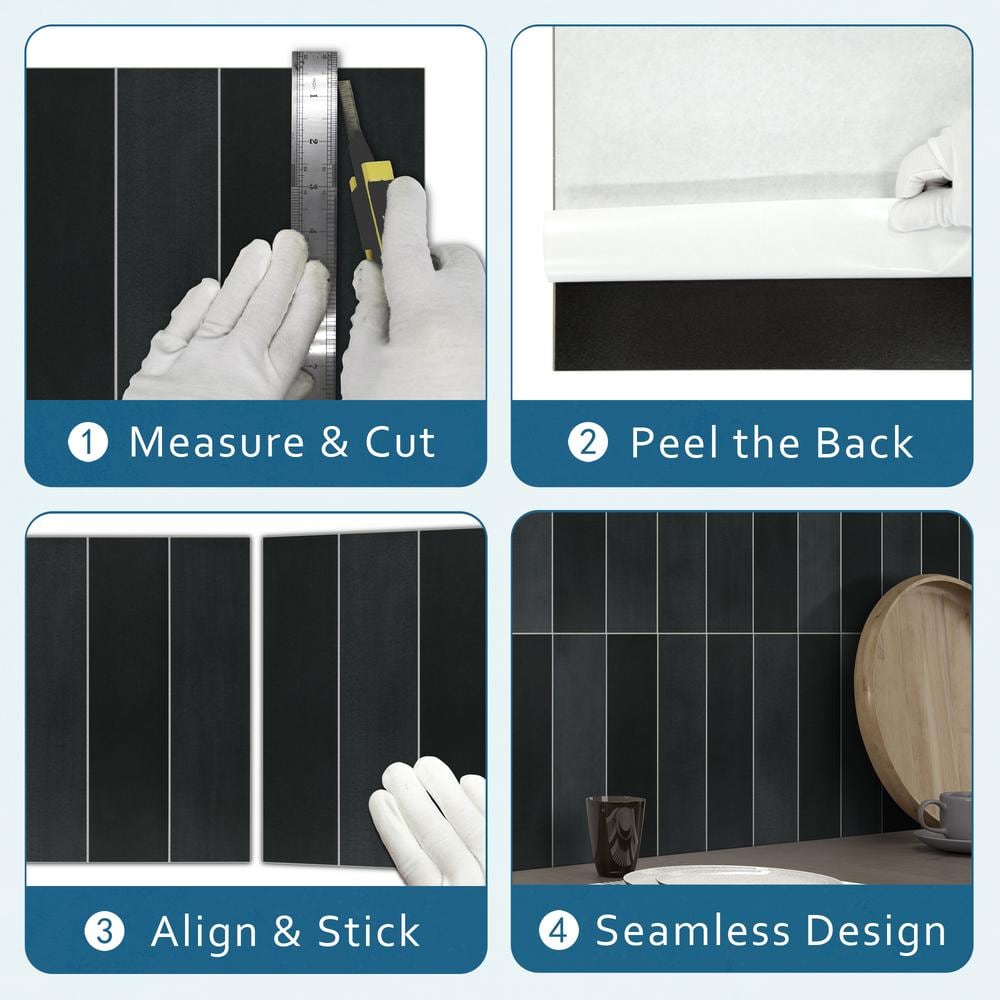 1 Measure & Cut

2 Peel the Back

3 Align & Stick

4 Seamless Design