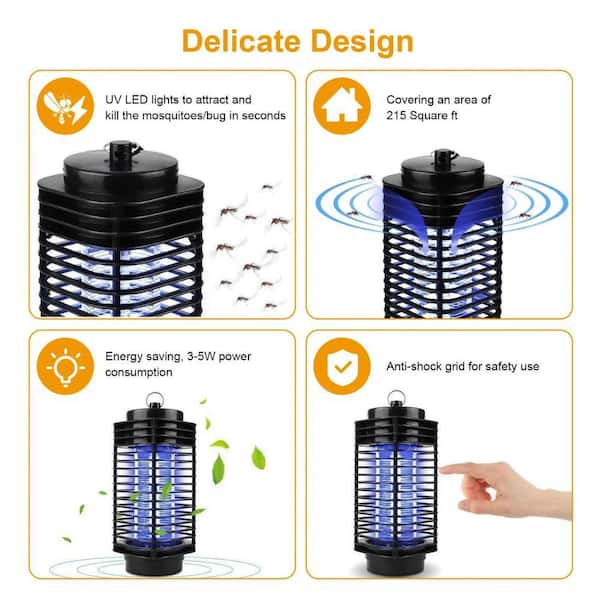 Delicate Design

UV LED lights to attract and kill the mosquitoes/bug in seconds

Covering an area of 215 Square ft

Energy saving, 3-5W power consumption

Anti-shock grid for safety use