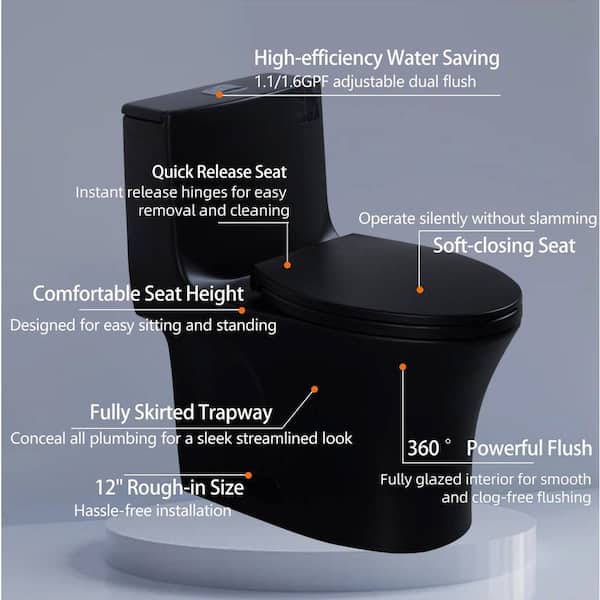 High-efficiency Water Saving
1.1/1.6GPF adjustable dual flush

Quick Release Seat
Instant release hinges for easy removal and cleaning

Operate silently without slamming
Soft-closing Seat

Comfortable Seat Height
Designed for easy sitting and standing

Fully Skirted Trapway
Conceal all plumbing for a sleek streamlined look

360 ° Powerful Flush
Fully glazed interior for smooth and clog-free flushing

12" Rough-in Size
Hassle-free installation