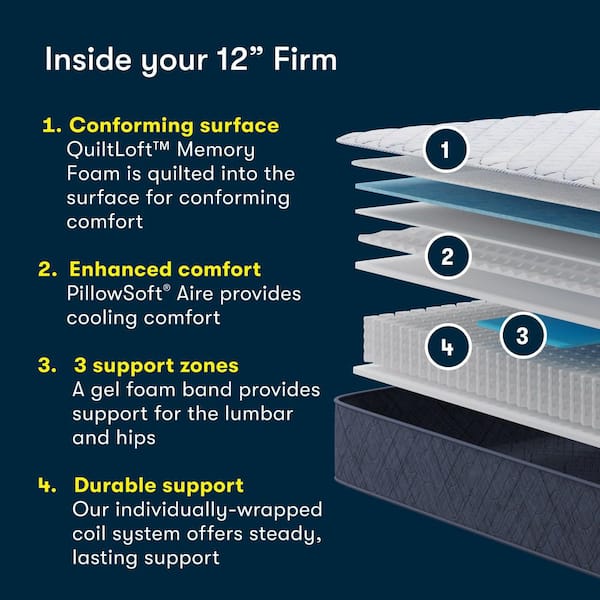 Inside your 12” Firm

1. Conforming surface
QuiltLoft™ Memory Foam is quilted into the surface for conforming comfort

2. Enhanced comfort
PillowSoft® Aire provides cooling comfort

3. 3 support zones
A gel foam band provides support for the lumbar and hips

4. Durable support
Our individually-wrapped coil system offers steady, lasting support

1

2

3

4