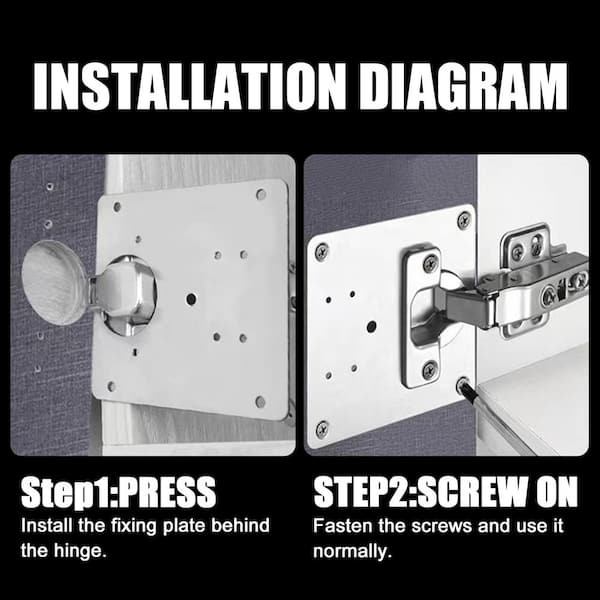 INSTALLATION DIAGRAM

Step1:PRESS
Install the fixing plate behind the hinge.

STEP2:SCREW ON
Fasten the screws and use it normally.