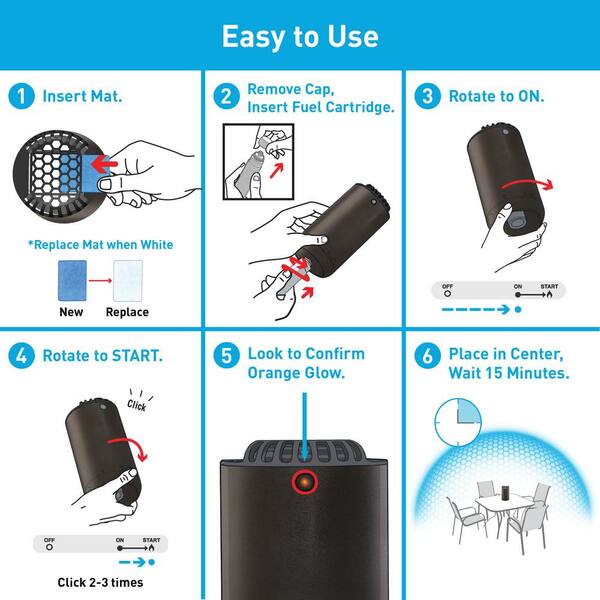 Easy to Use

1 Insert Mat.

*Replace Mat when White

New

Replace

2 Remove Cap, Insert Fuel Cartridge.

3 Rotate to ON.

OFF

ON

START

4 Rotate to START.

Click

OFF

ON

START

Click 2-3 times

5 Look to Confirm Orange Glow.

6 Place in Center, Wait 15 Minutes.