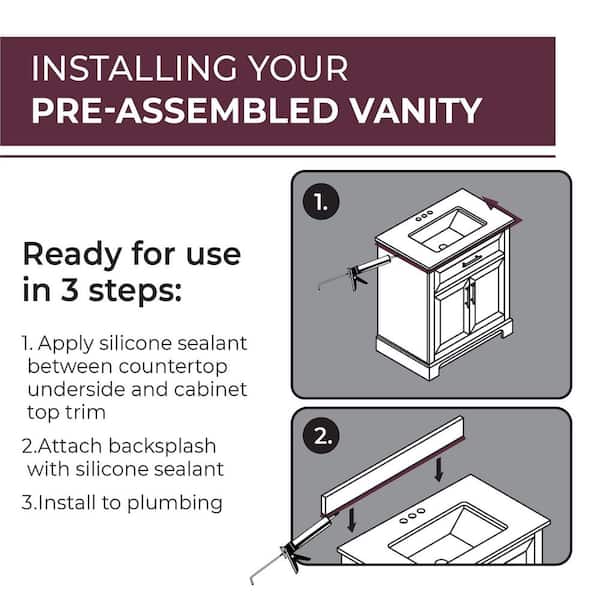 INSTALLING YOUR
PRE-ASSEMBLED VANITY

Ready for use in 3 steps:

1. Apply silicone sealant between countertop underside and cabinet top trim

2.Attach backsplash with silicone sealant

3.Install to plumbing

1.

2.