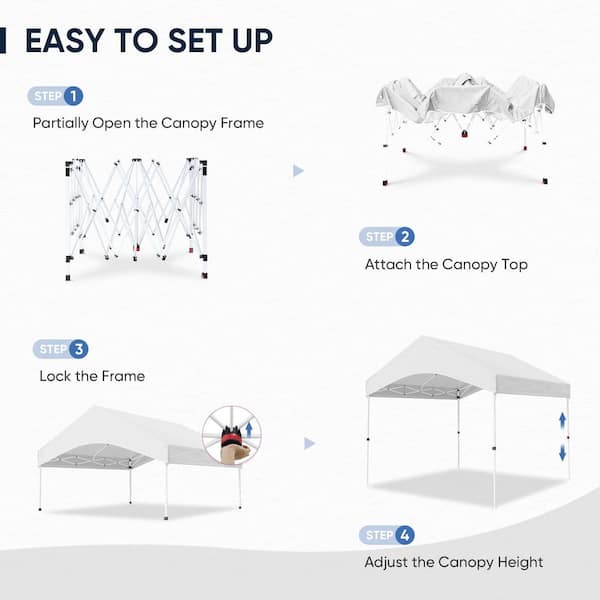 EASY TO SET UP

STEP 1
Partially Open the Canopy Frame

STEP 2
Attach the Canopy Top

STEP 3
Lock the Frame

STEP 4
Adjust the Canopy Height