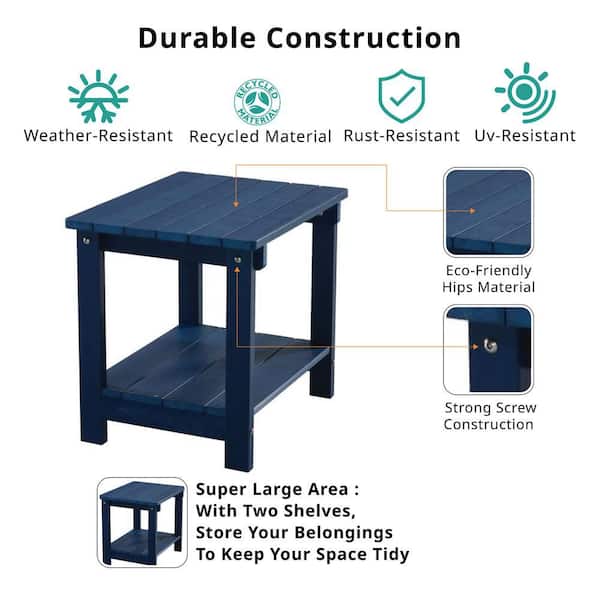 Durable Construction

RECYCLED MATERIAL

Weather-Resistant

Recycled Material

Rust-Resistant

Uv-Resistant

Eco-Friendly Hips Material

Strong Screw Construction

Super Large Area :
With Two Shelves,
Store Your Belongings
To Keep Your Space Tidy