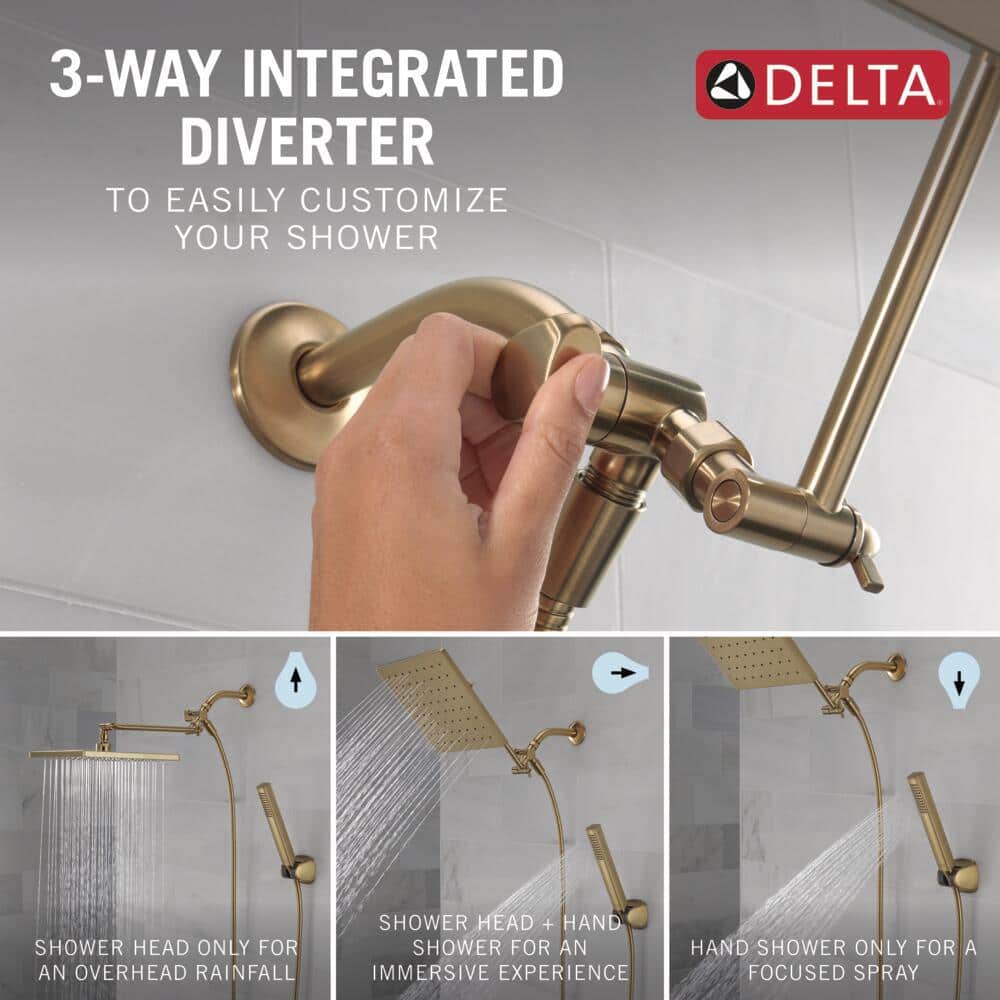 3-WAY INTEGRATED DIVERTER

TO EASILY CUSTOMIZE YOUR SHOWER

DELTA

SHOWER HEAD ONLY FOR AN OVERHEAD RAINFALL

SHOWER HEAD + HAND SHOWER FOR AN IMMERSIVE EXPERIENCE

HAND SHOWER ONLY FOR A FOCUSED SPRAY