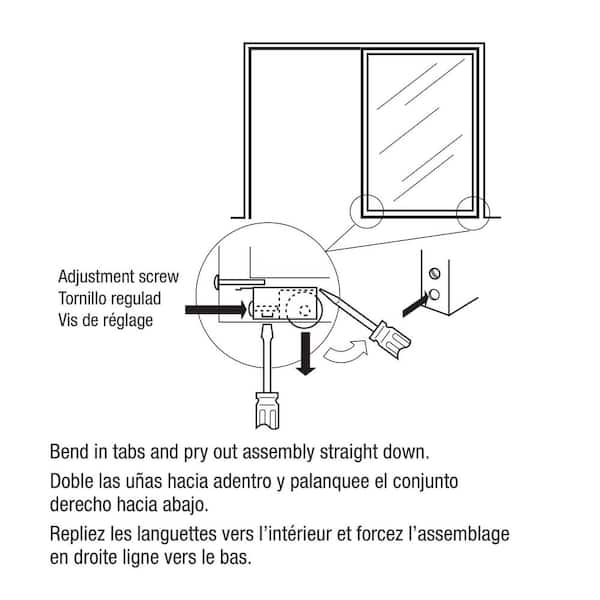 Adjustment screw
Tornillo regulad
Vis de réglage

Bend in tabs and pry out assembly straight down.

Doble las uñas hacia adentro y palanquee el conjunto derecho hacia abajo.

Repliez les languettes vers l'intérieur et forcez l'assemblage en droite ligne vers le bas.