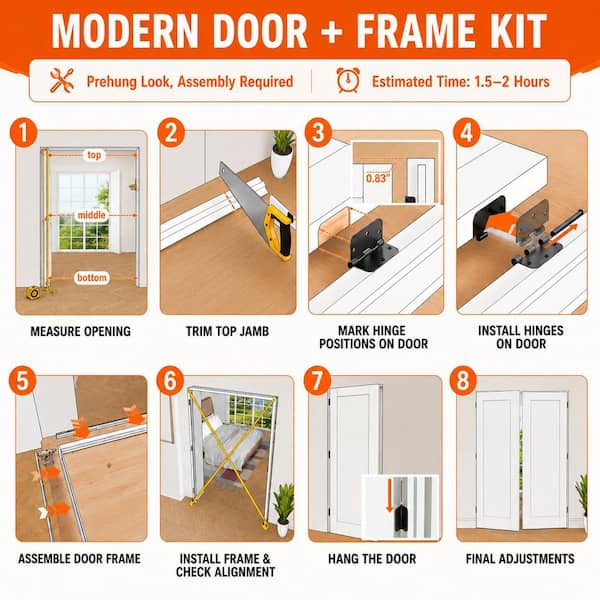 MODERN DOOR + FRAME KIT

Prehung Look, Assembly Required

Estimated Time: 1.5–2 Hours

1
top
middle
bottom
MEASURE OPENING

2
TRIM TOP JAMB

3
0.83"
MARK HINGE POSITIONS ON DOOR

4
INSTALL HINGES ON DOOR

5
ASSEMBLE DOOR FRAME

6
INSTALL FRAME & CHECK ALIGNMENT

7
HANG THE DOOR

8
FINAL ADJUSTMENTS