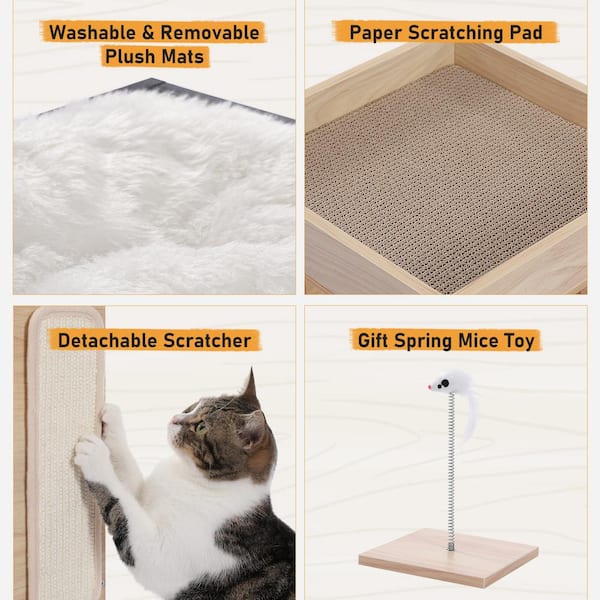 Washable & Removable Plush Mats

Paper Scratching Pad

Detachable Scratcher

Gift Spring Mice Toy