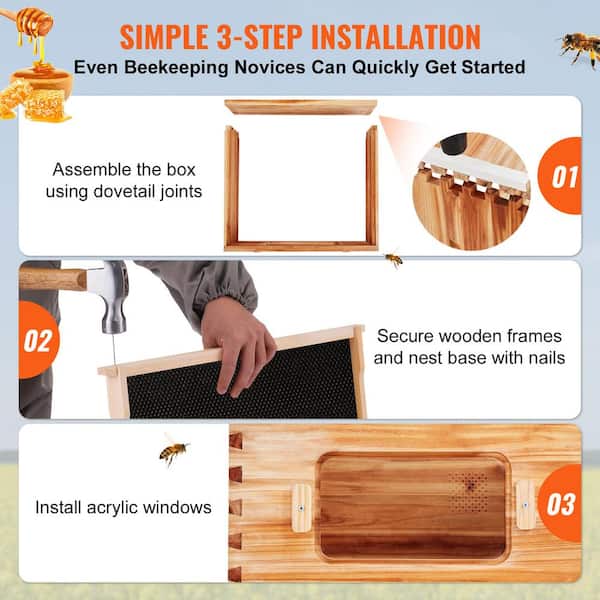 SIMPLE 3-STEP INSTALLATION

Even Beekeeping Novices Can Quickly Get Started

Assemble the box using dovetail joints

01

02

Secure wooden frames and nest base with nails

Install acrylic windows

03