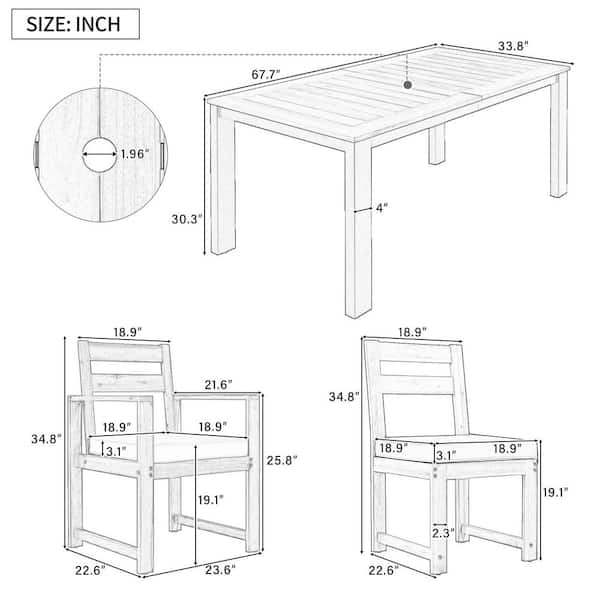 SIZE: INCH

67.7"
33.8"
1.96"
30.3"
4"

18.9"
21.6"
34.8"
18.9"
18.9"
3.1"
25.8"
19.1"
22.6"
23.6"

18.9"
34.8"
18.9"
3.1"
18.9"
19.1"
2.3"
22.6"