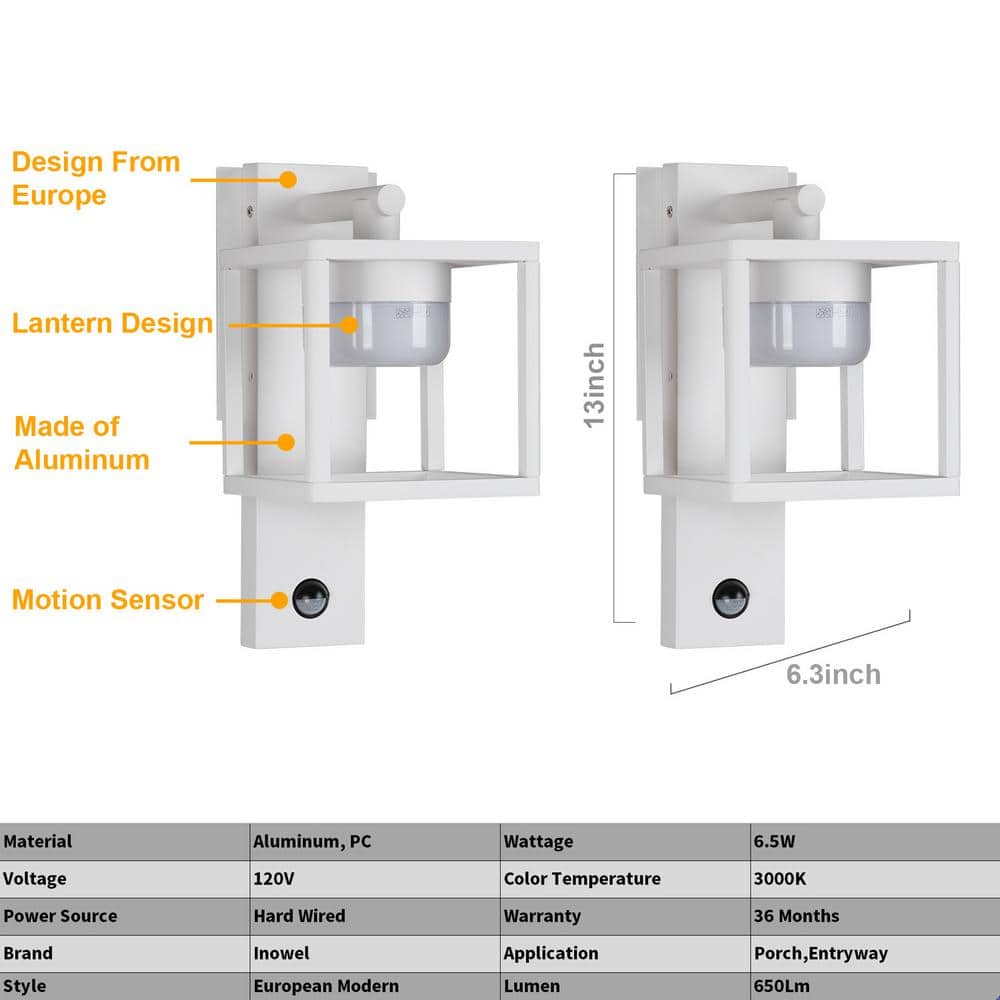 Design From Europe

Lantern Design

Made of Aluminum

Motion Sensor

13inch

6.3inch

| Material | Aluminum, PC | Wattage | 6.5W |
|---|---|---|---|
| Voltage | 120V | Color Temperature | 3000K |
| Power Source | Hard Wired | Warranty | 36 Months |
| Brand | Inowel | Application | Porch,Entryway |
| Style | European Modern | Lumen | 650Lm |