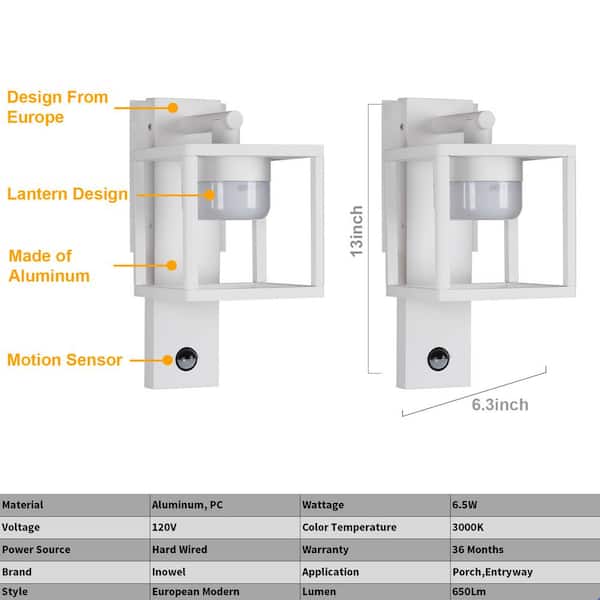 Design From Europe

Lantern Design

Made of Aluminum

Motion Sensor

13inch

6.3inch

| Material | Aluminum, PC | Wattage | 6.5W |
|---|---|---|---|
| Voltage | 120V | Color Temperature | 3000K |
| Power Source | Hard Wired | Warranty | 36 Months |
| Brand | Inowel | Application | Porch,Entryway |
| Style | European Modern | Lumen | 650Lm |