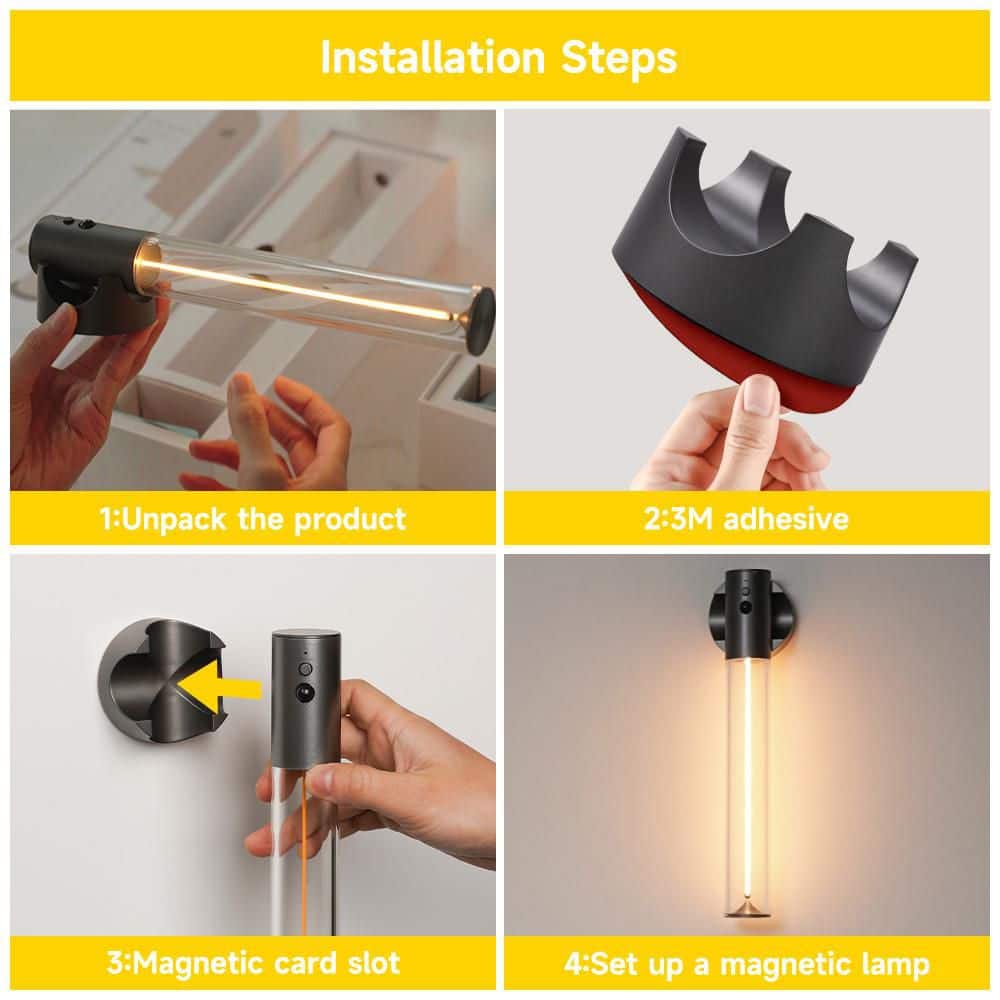 Installation Steps

1:Unpack the product

2:3M adhesive

3:Magnetic card slot

4:Set up a magnetic lamp